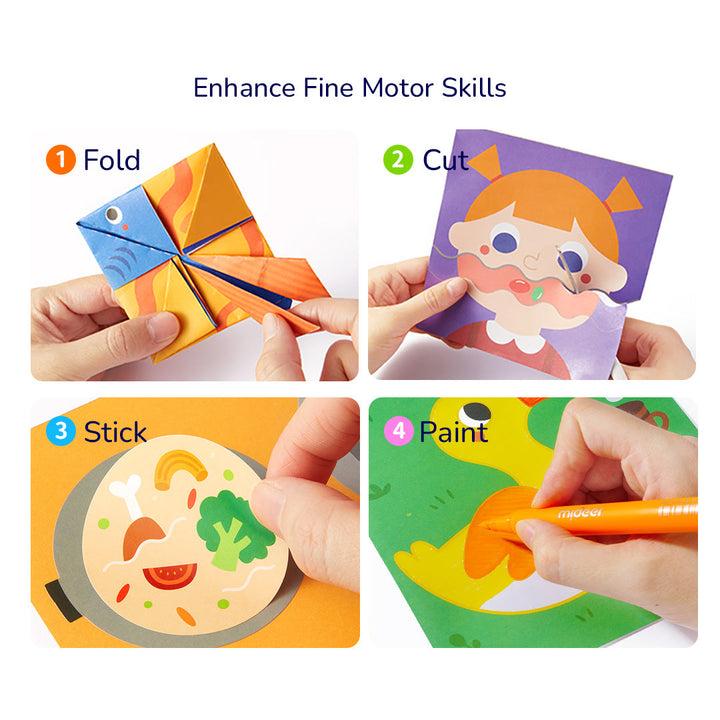 Enhance Fine Motor Skills

1 Fold

2 Cut

3 Stick

4 Paint

mideer