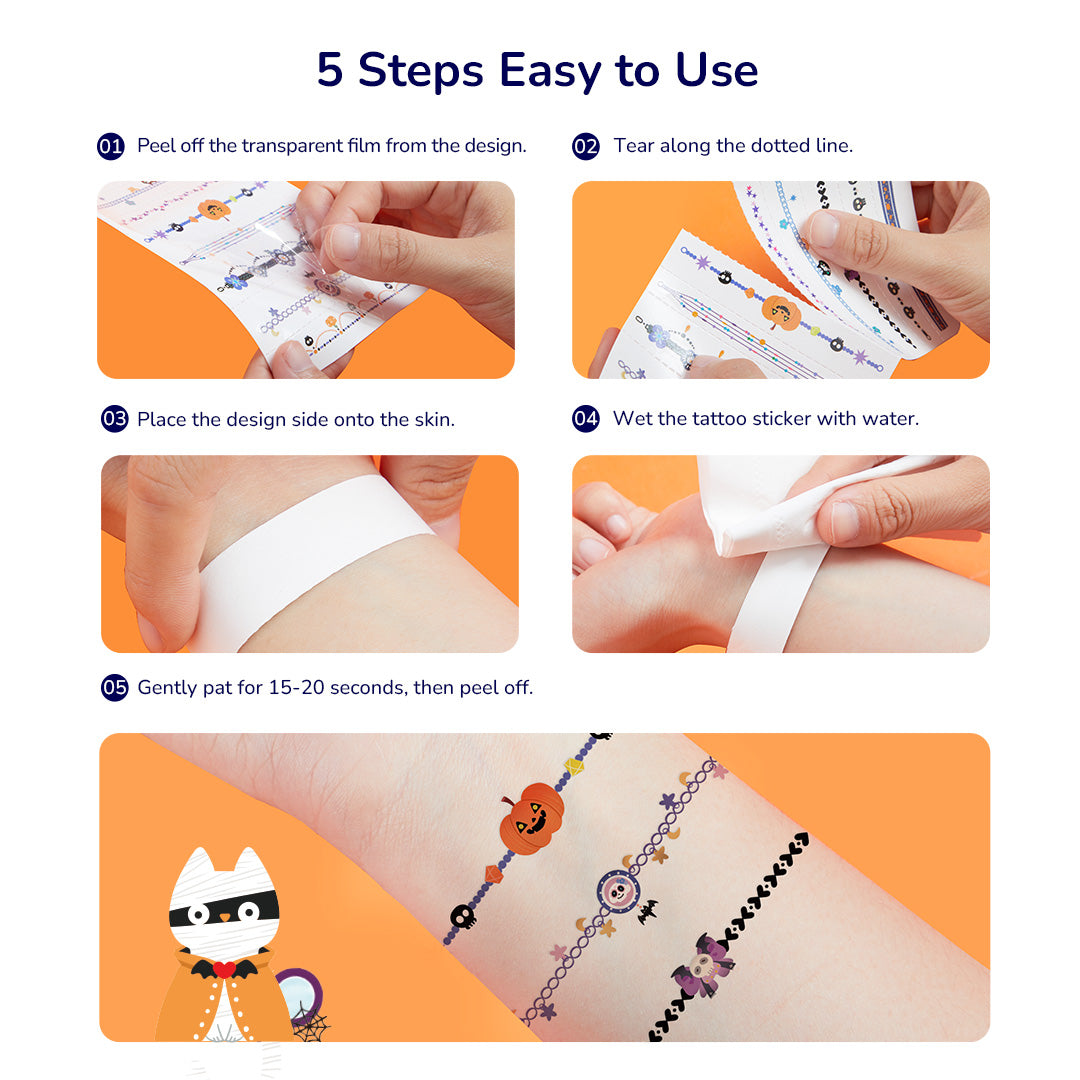 5 Steps Easy to Use

01 Peel off the transparent film from the design.

02 Tear along the dotted line.

03 Place the design side onto the skin.

04 Wet the tattoo sticker with water.

05 Gently pat for 15-20 seconds, then peel off.